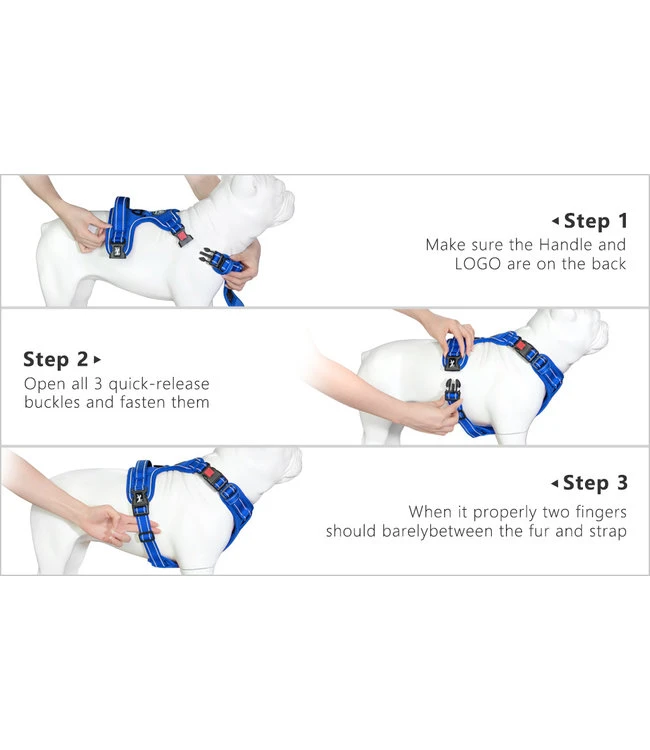 ◂ Step 1
Make sure the Handle and LOGO are on the back

Step 2 ▸
Open all 3 quick-release buckles and fasten them

◂ Step 3
When it properly two fingers should barelybetween the fur and strap