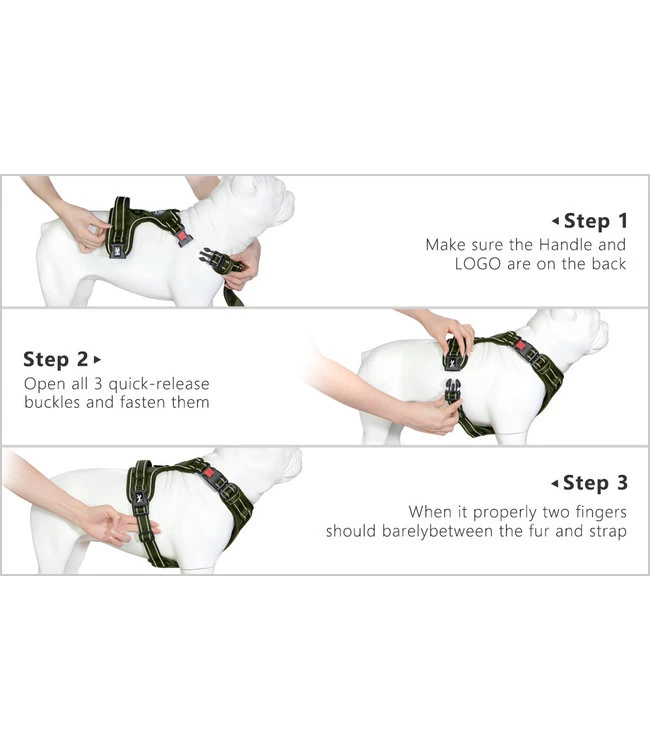 ◂ Step 1
Make sure the Handle and LOGO are on the back

Step 2 ▸
Open all 3 quick-release buckles and fasten them

◂ Step 3
When it properly two fingers should barelybetween the fur and strap